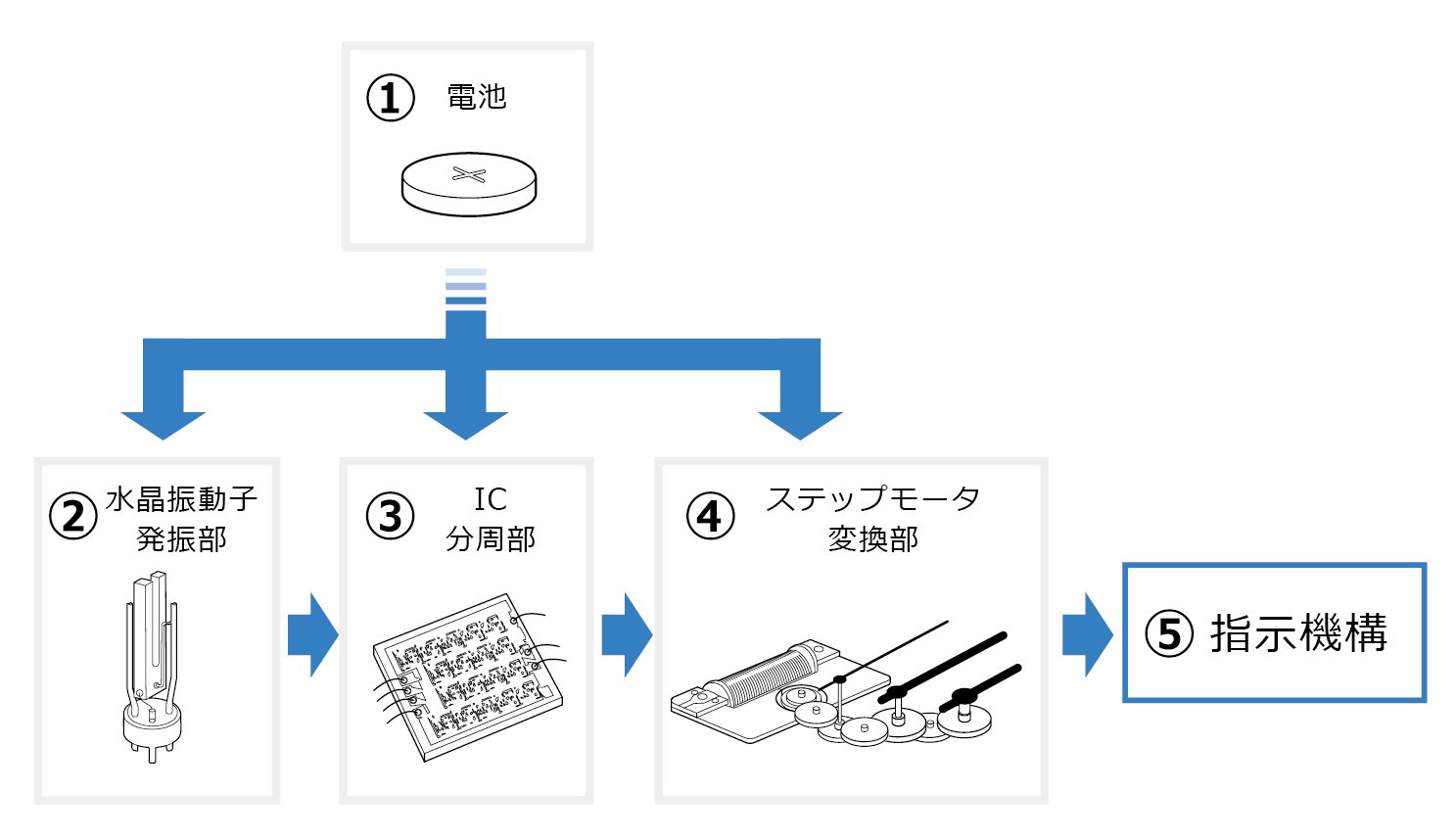 ① 電池

② 水晶振動子
発振部

③ IC
分周部

④ ステップモータ
変換部

⑤ 指示機構